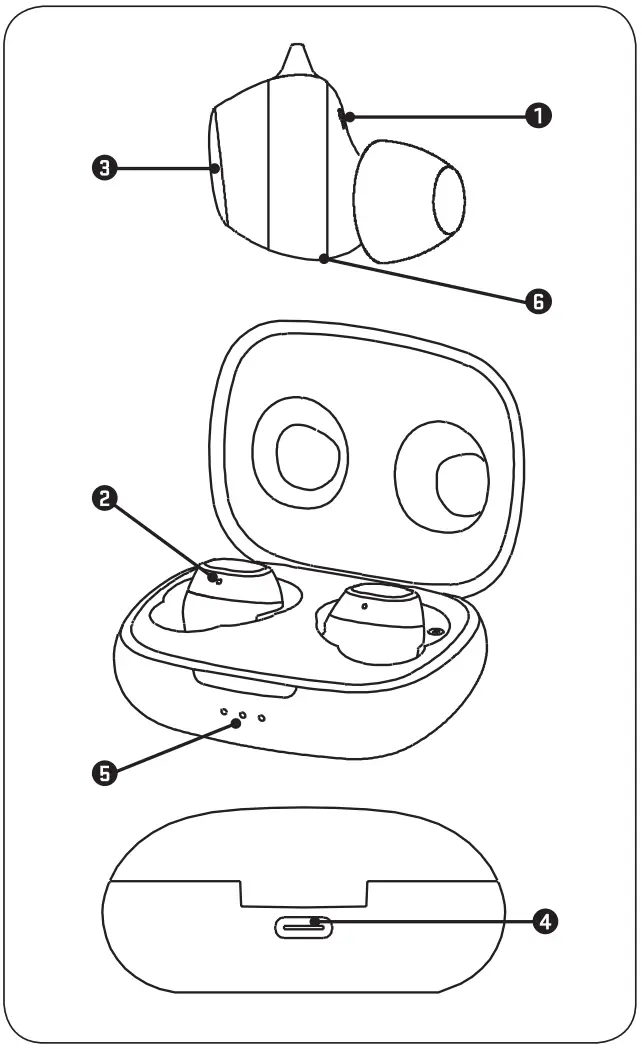 1
3
6
2
5
4