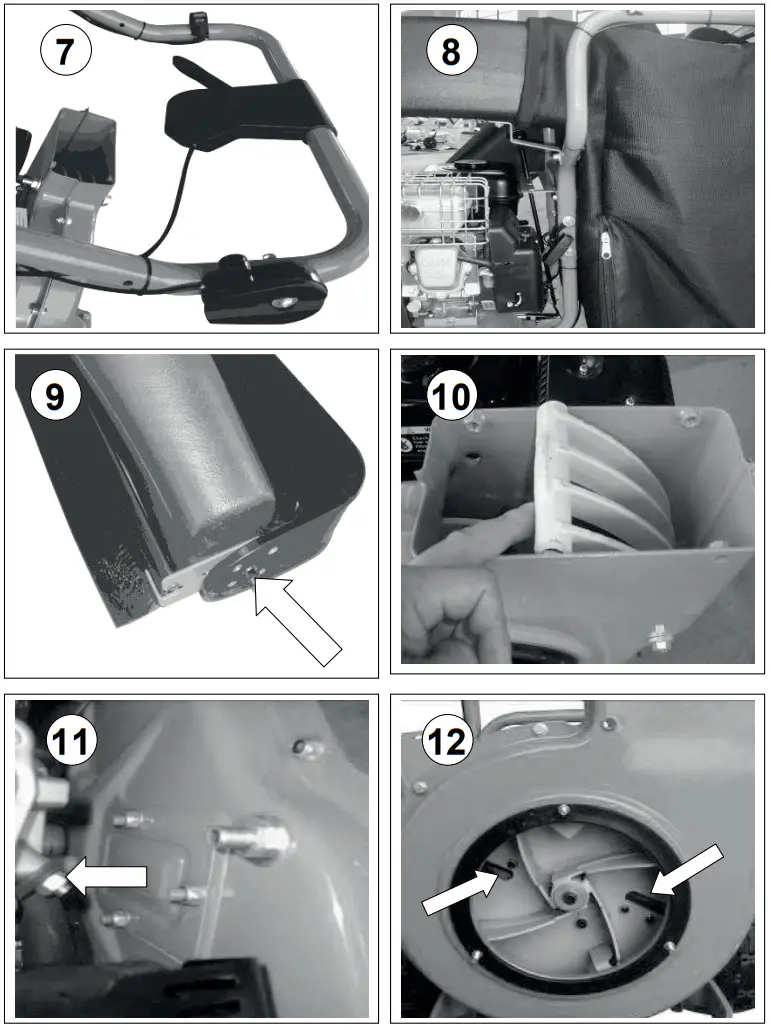 7

8

9

10

11

12