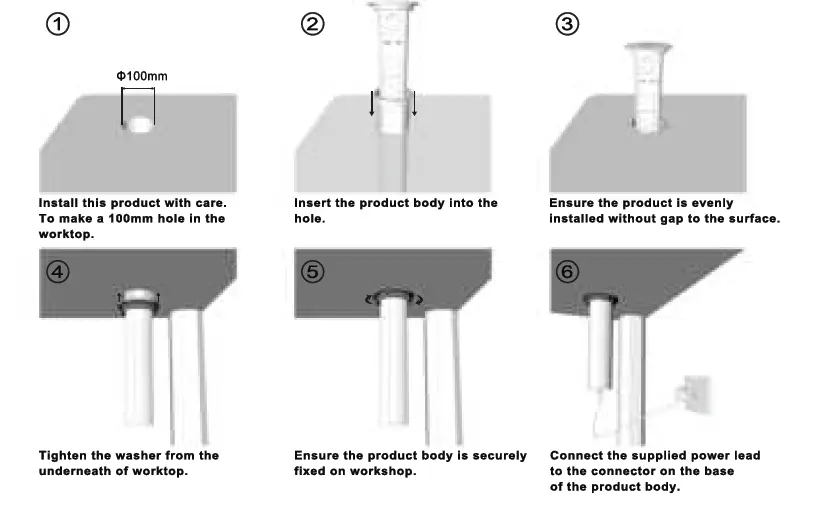 ①

Φ100mm

Install this product with care. To make a 100mm hole in the worktop.

②

Insert the product body into the hole.

③

Ensure the product is evenly installed without gap to the surface.

④

Tighten the washer from the underneath of worktop.

⑤

Ensure the product body is securely fixed on workshop.

⑥

Connect the supplied power lead to the connector on the base of the product body.