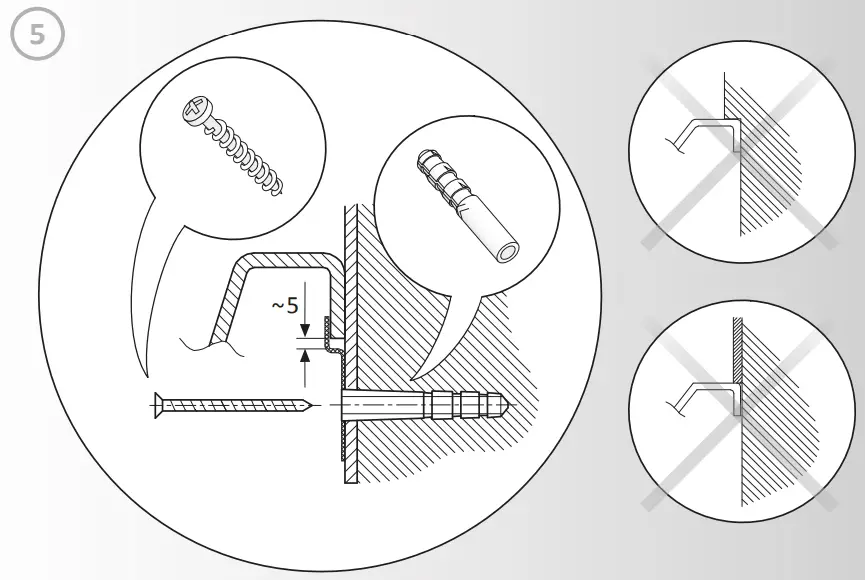 5

~5