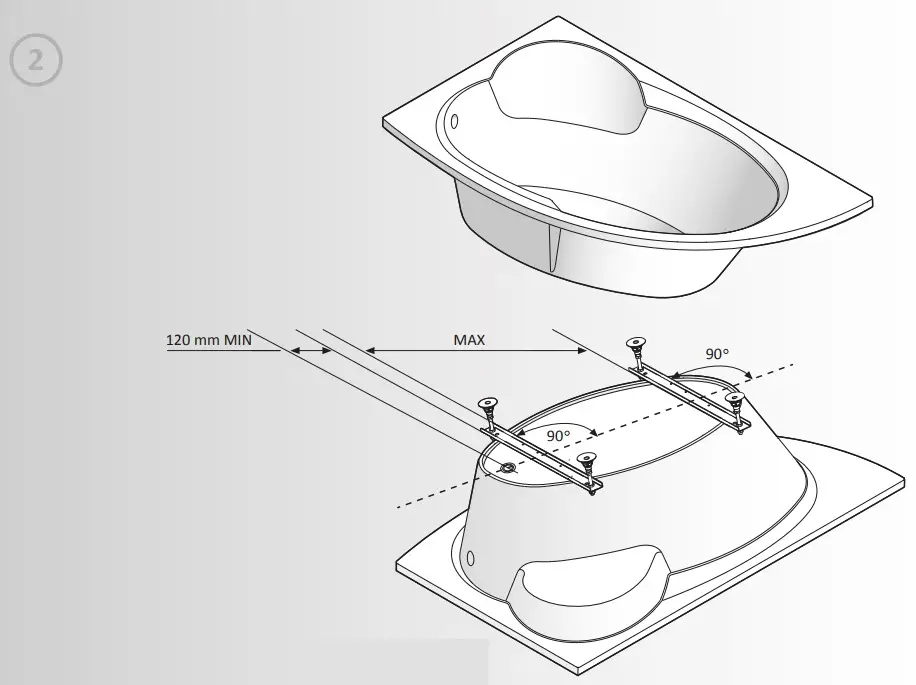 2

120 mm MIN

MAX

90°

90°