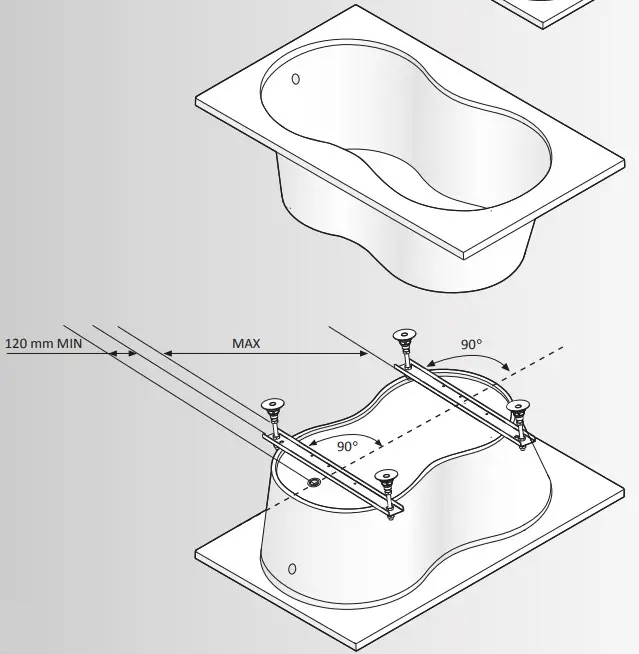 120 mm MIN

MAX

90°

90°