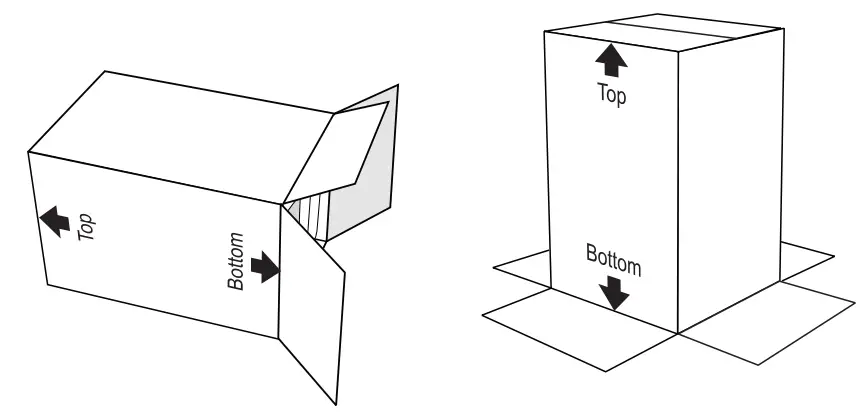 Top
Bottom

Top
Bottom