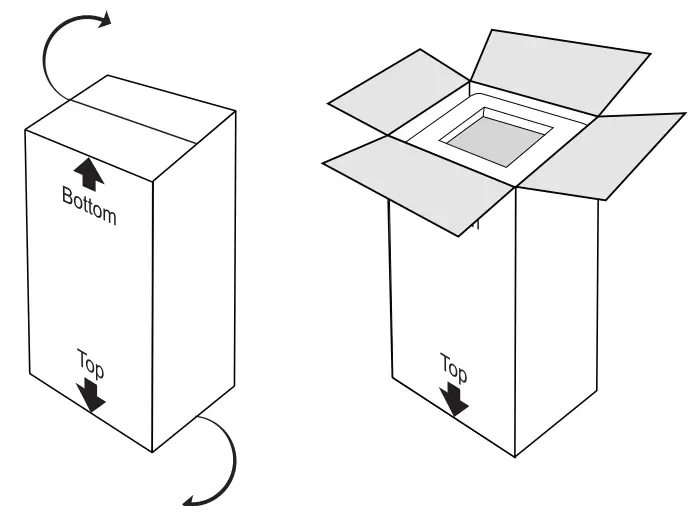 Bottom

Top

Top