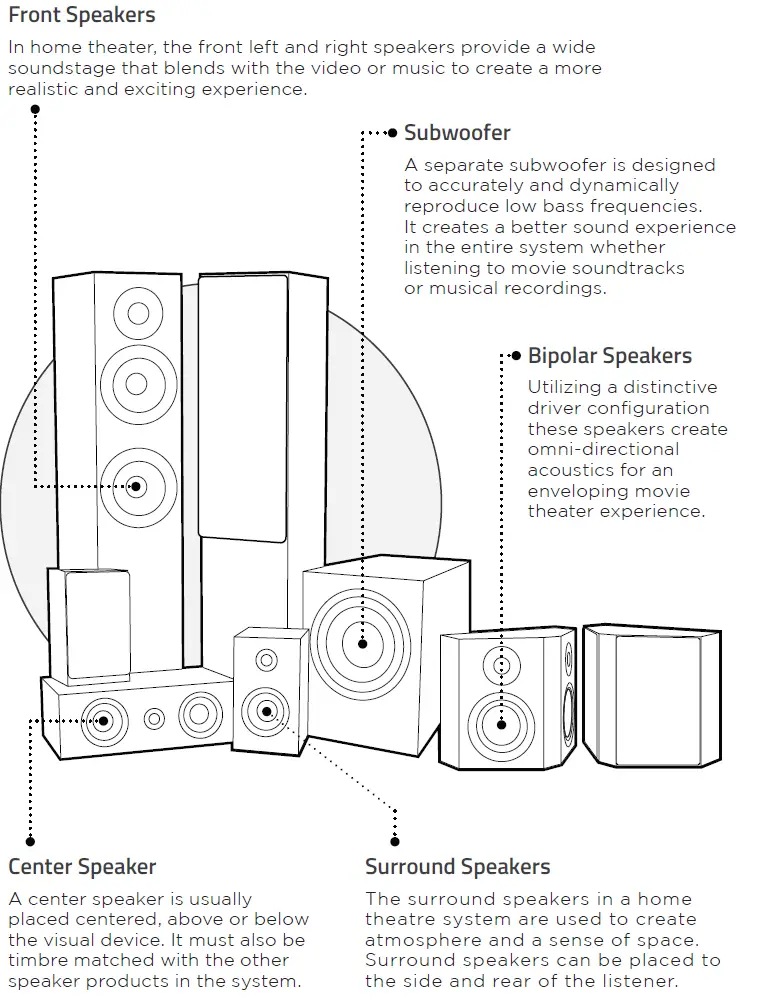 Front Speakers

In home theater, the front left and right speakers provide a wide soundstage that blends with the video or music to create a more realistic and exciting experience.

Subwoofer

A separate subwoofer is designed to accurately and dynamically reproduce low bass frequencies. It creates a better sound experience in the entire system whether listening to movie soundtracks or musical recordings.

Bipolar Speakers

Utilizing a distinctive driver configuration these speakers create omni-directional acoustics for an enveloping movie theater experience.

Center Speaker

A center speaker is usually placed centered, above or below the visual device. It must also be timbre matched with the other speaker products in the system.

Surround Speakers

The surround speakers in a home theatre system are used to create atmosphere and a sense of space. Surround speakers can be placed to the side and rear of the listener.