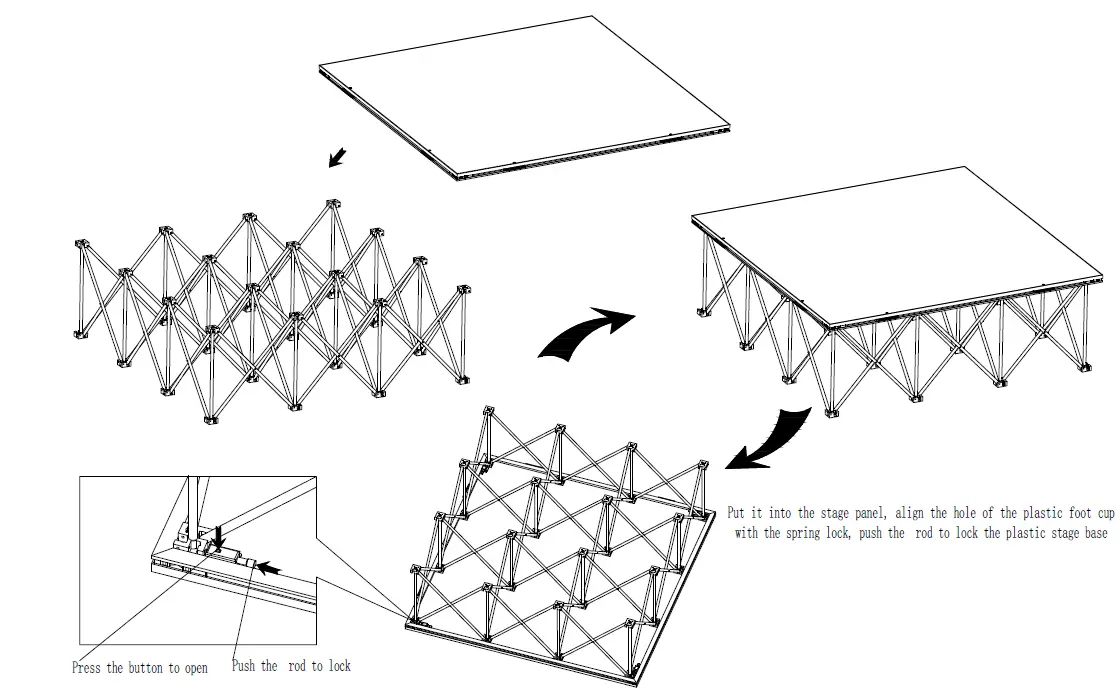 Put it into the stage panel, align the hole of the plastic foot cup with the spring lock, push the rod to lock the plastic stage base

Press the button to open

Push the rod to lock