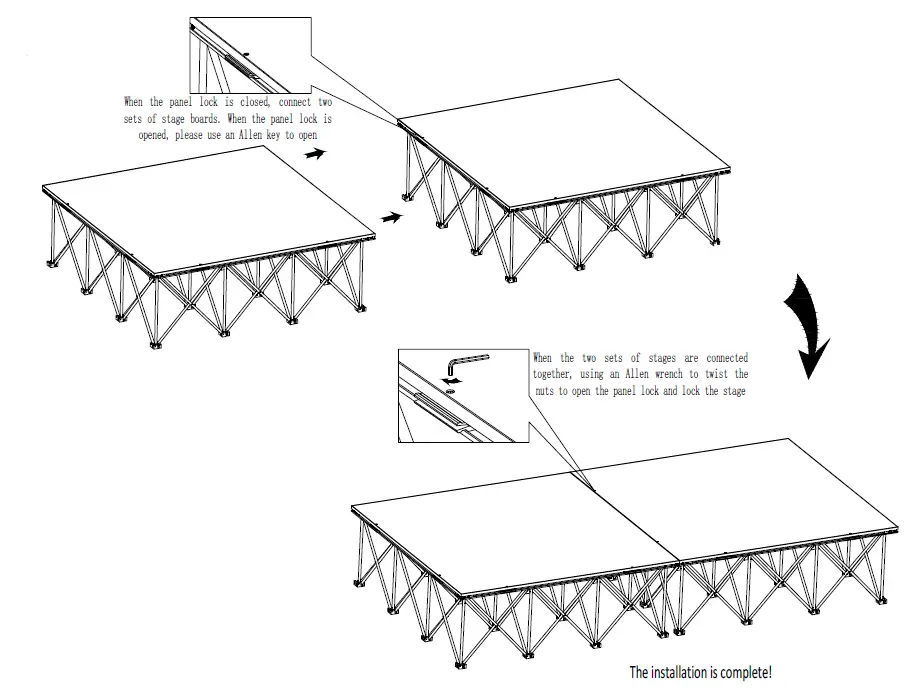 When the panel lock is closed, connect two sets of stage boards. When the panel lock is opened, please use an Allen key to open

When the two sets of stages are connected together, using an Allen wrench to twist the nuts to open the panel lock and lock the stage

The installation is complete!