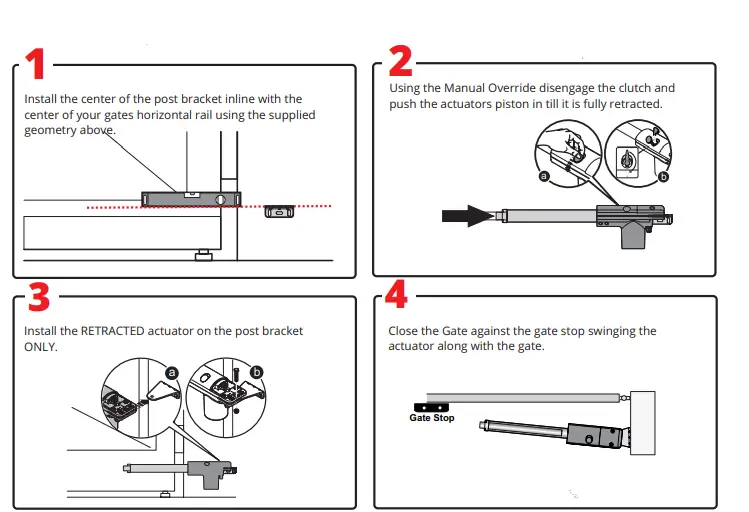 1

Install the center of the post bracket inline with the center of your gates horizontal rail using the supplied geometry above.

2

Using the Manual Override disengage the clutch and push the actuators piston in till it is fully retracted.

a

b

3

Install the RETRACTED actuator on the post bracket ONLY.

a

b

4

Close the Gate against the gate stop swinging the actuator along with the gate.

Gate Stop