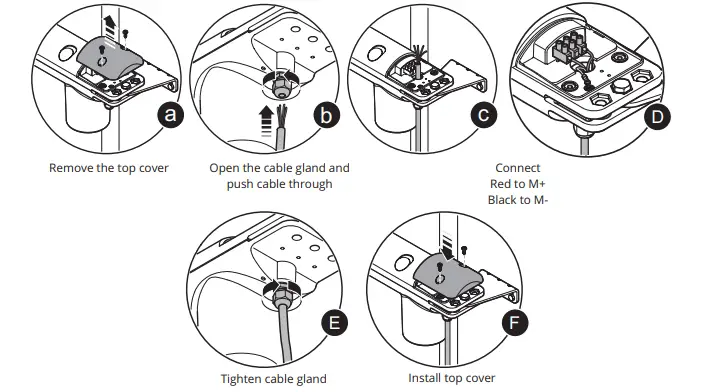 a
Remove the top cover

b
Open the cable gland and push cable through

c

D
Connect
Red to M+
Black to M-

E
Tighten cable gland

F
Install top cover