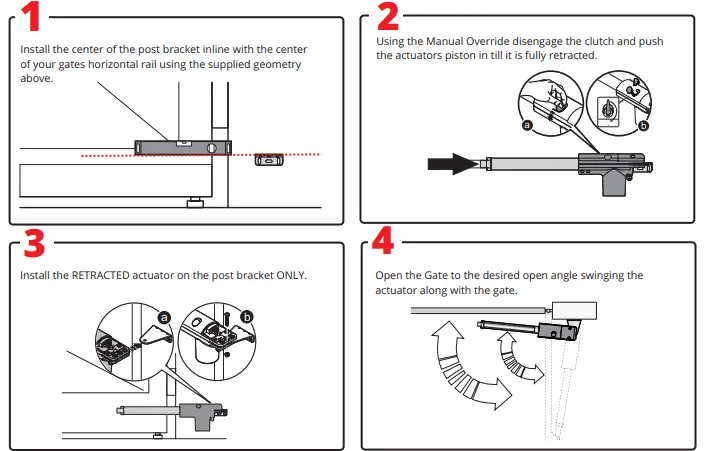 1

Install the center of the post bracket inline with the center of your gates horizontal rail using the supplied geometry above.

2

Using the Manual Override disengage the clutch and push the actuators piston in till it is fully retracted.

a

b

3

Install the RETRACTED actuator on the post bracket ONLY.

a

b

4

Open the Gate to the desired open angle swinging the actuator along with the gate.