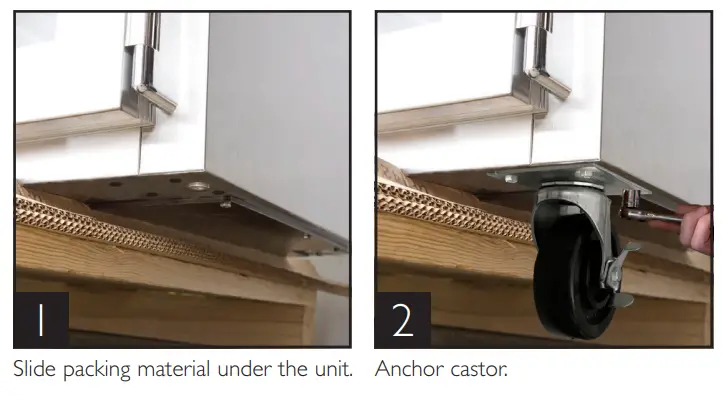 1

Slide packing material under the unit.

2

Anchor castor.