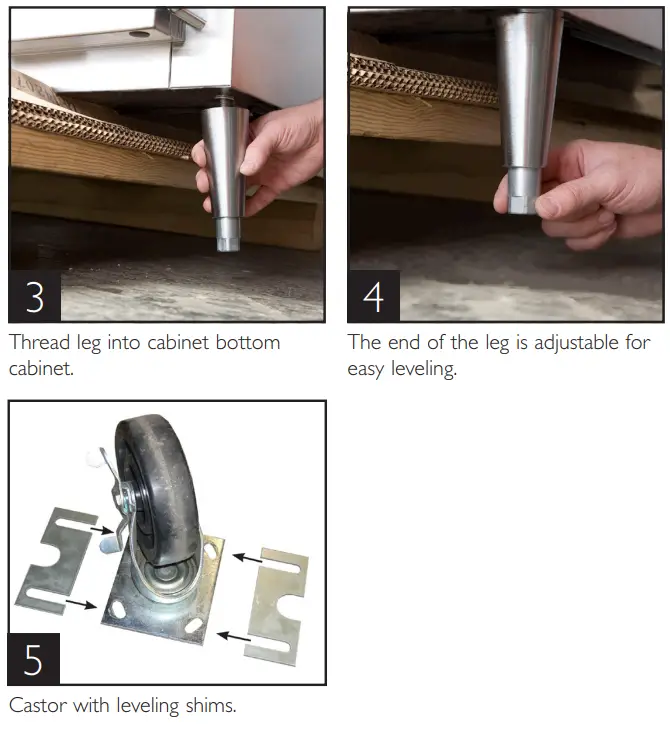 3

Thread leg into cabinet bottom cabinet.

4

The end of the leg is adjustable for easy leveling.

5

Castor with leveling shims.