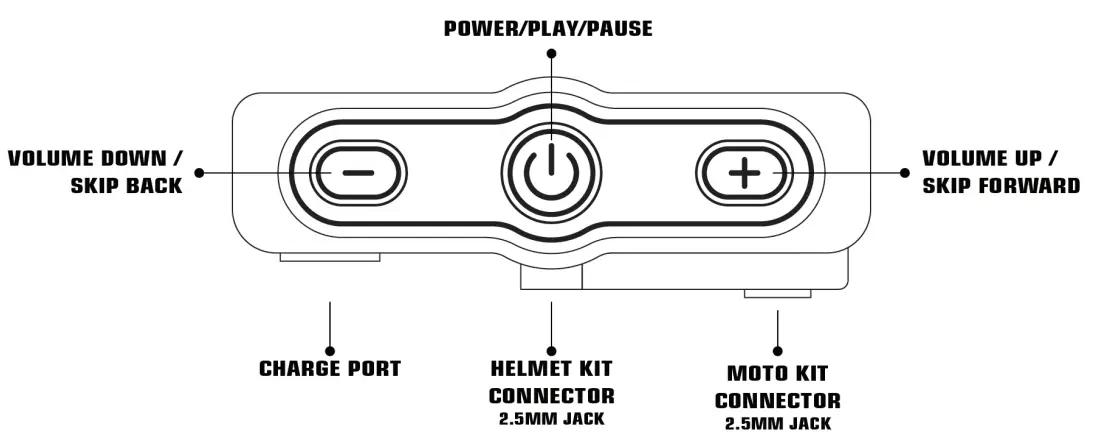 POWER/PLAY/PAUSE

VOLUME DOWN / SKIP BACK

VOLUME UP / SKIP FORWARD

CHARGE PORT

HELMET KIT CONNECTOR
2.5MM JACK

MOTO KIT CONNECTOR
2.5MM JACK