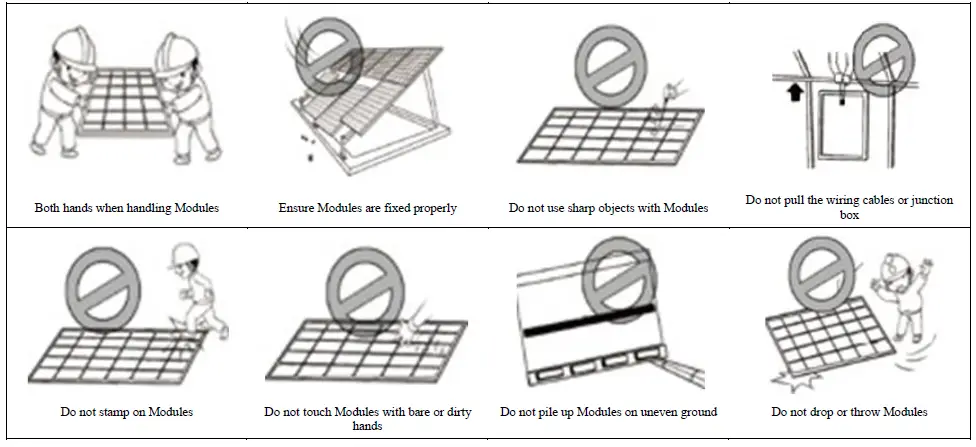 | Both hands when handling Modules | Ensure Modules are fixed properly | Do not use sharp objects with Modules | Do not pull the wiring cables or junction box |
|---|---|---|---|
| Do not stamp on Modules | Do not touch Modules with bare or dirty hands | Do not pile up Modules on uneven ground | Do not drop or throw Modules |