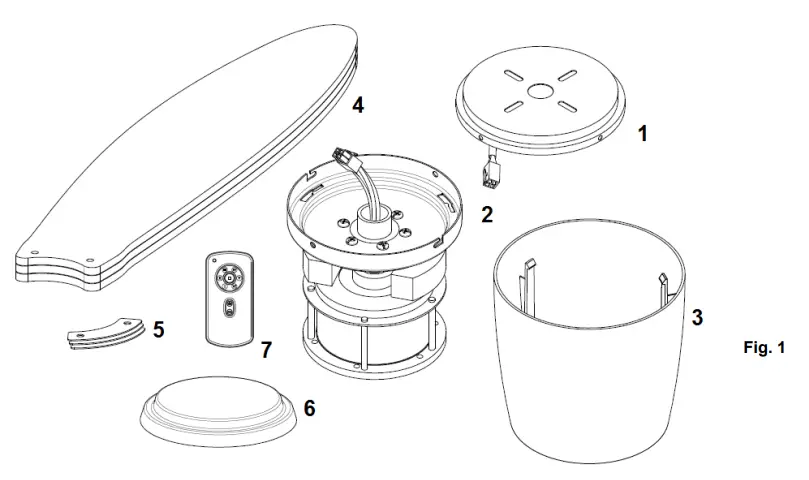 4
1
2
5
7
3
Fig. 1
6