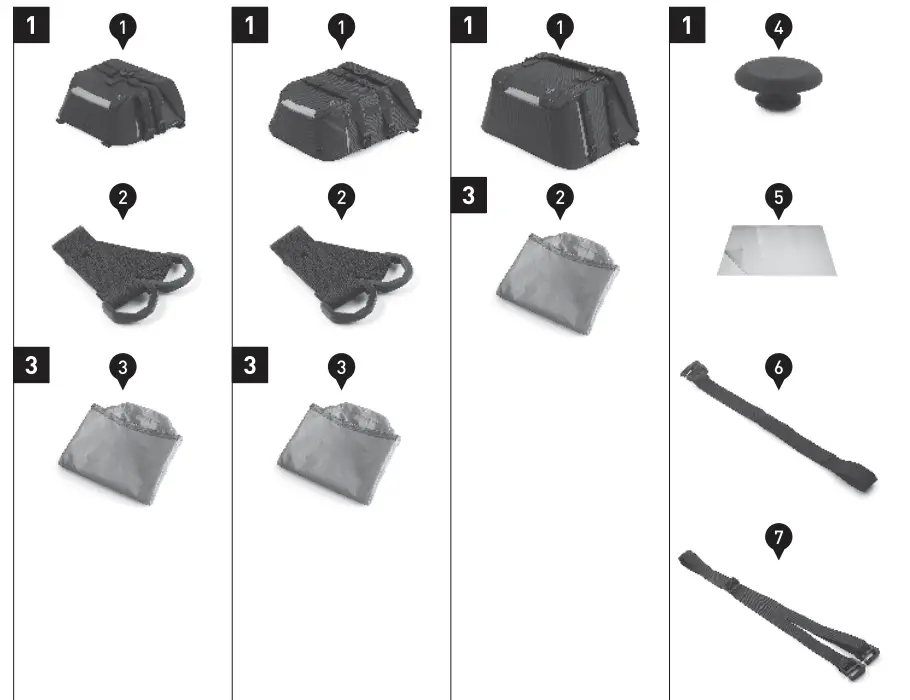 1
1
2
3
3

1
1
2
3
3

1
1
3
2

1
4
5
6
7