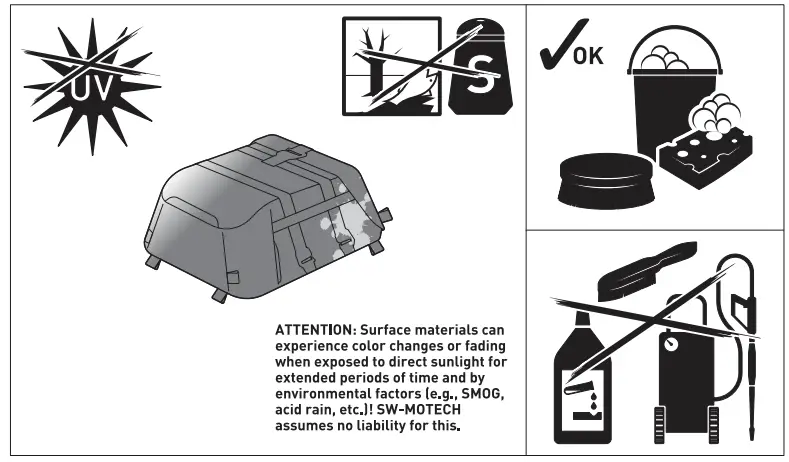 UV

S

OK

ATTENTION: Surface materials can experience color changes or fading when exposed to direct sunlight for extended periods of time and by environmental factors (e.g., SMOG, acid rain, etc.)! SW-MOTECH assumes no liability for this.