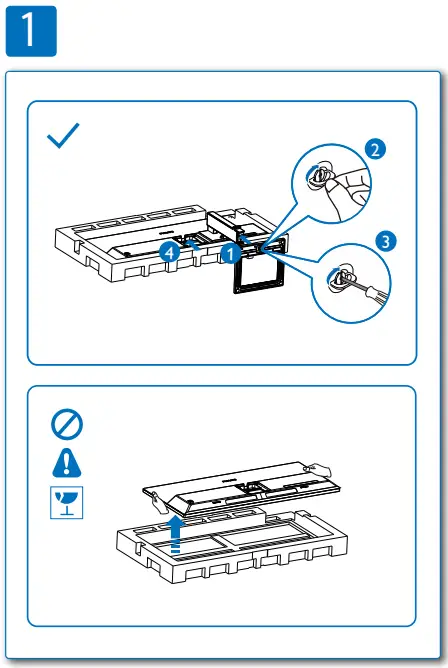 1

2

3

4

1