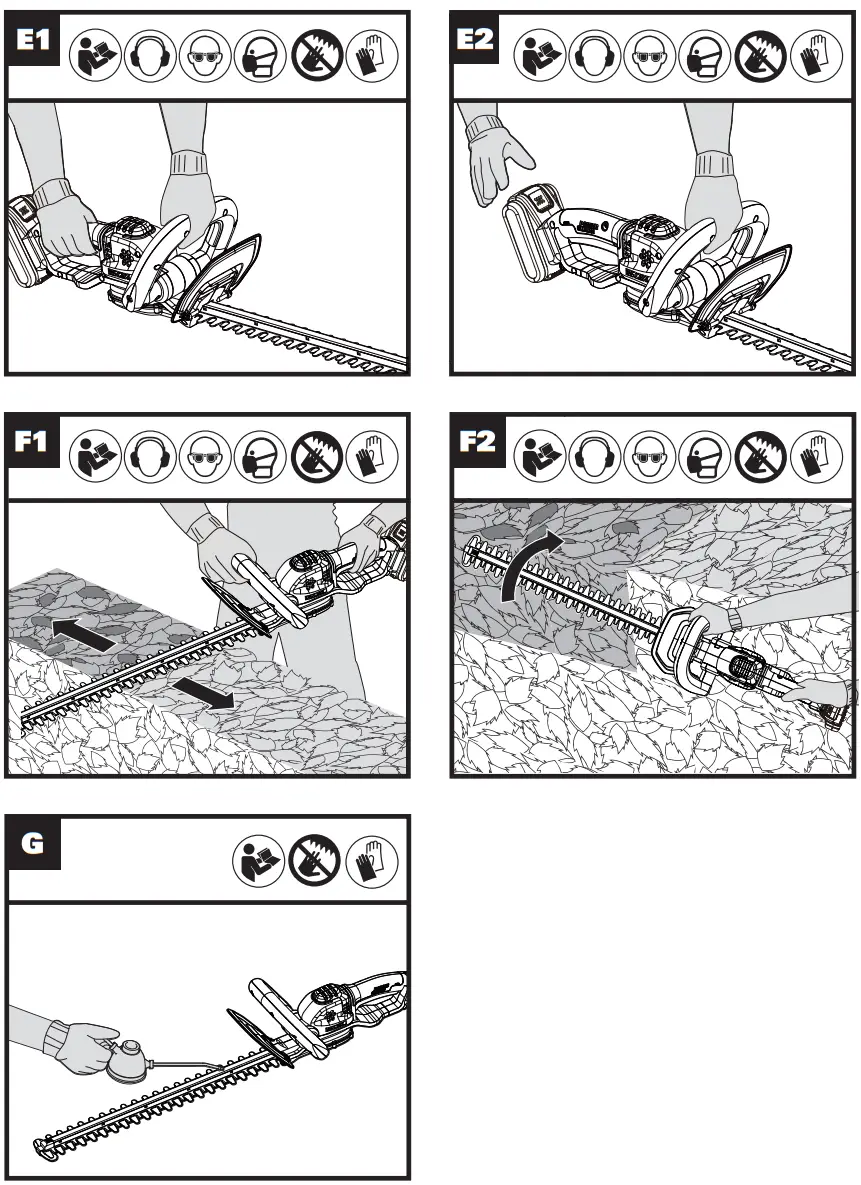 E1

E2

F1

F2

G