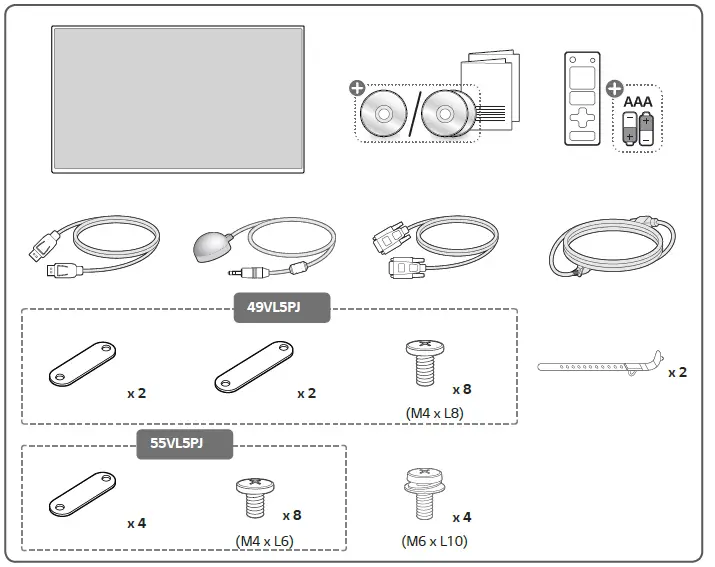 AAA

49VL5PJ

x 2

x 2

x 8
(M4 x L8)

x 2

55VL5PJ

x 4

x 8
(M4 x L6)

x 4
(M6 x L10)