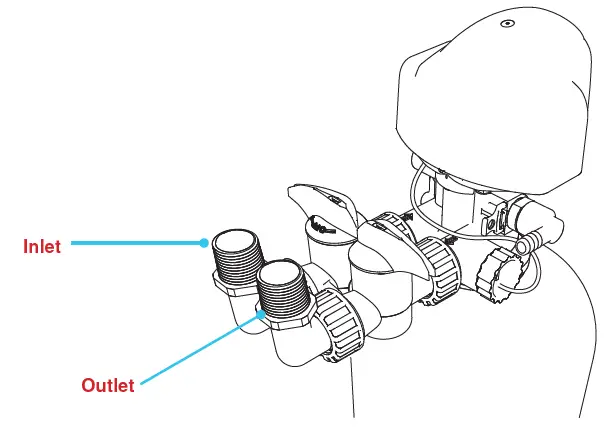 Inlet

Outlet