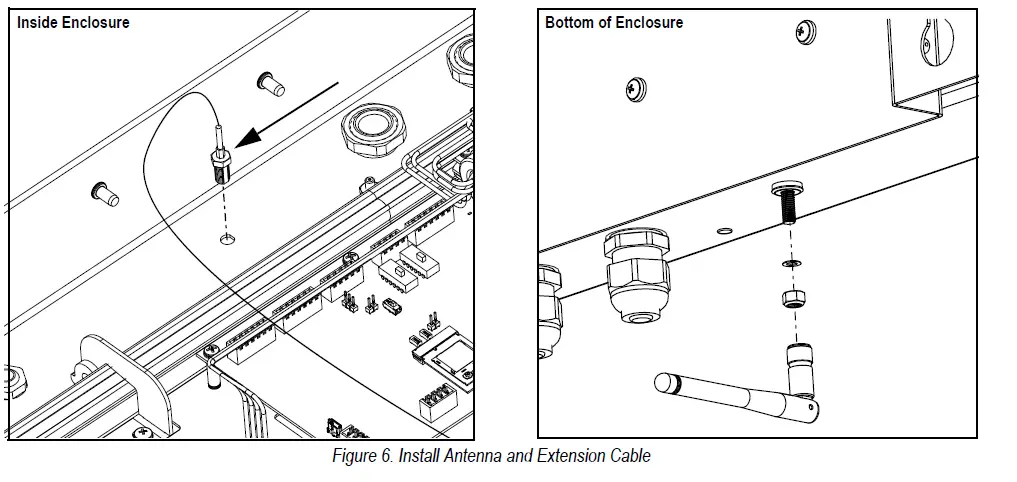 Inside Enclosure

Bottom of Enclosure

Figure 6. Install Antenna and Extension Cable