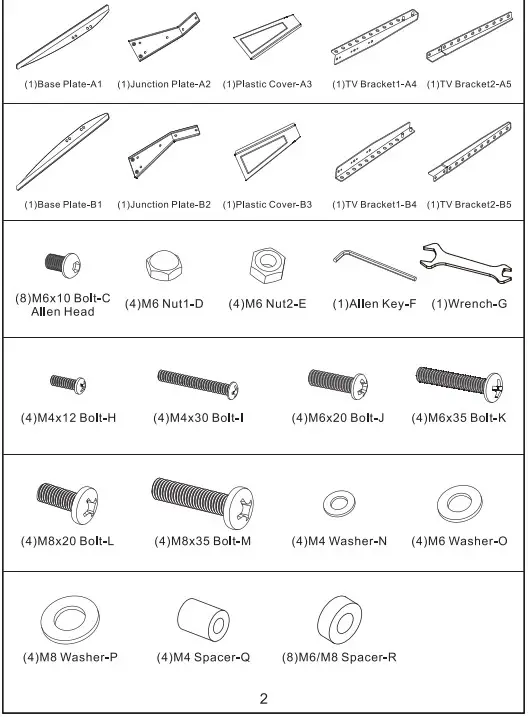 (1)Base Plate-A1 (1)Junction Plate-A2 (1)Plastic Cover-A3 (1)TV Bracket1-A4 (1)TV Bracket2-A5

(1)Base Plate-B1 (1)Junction Plate-B2 (1)Plastic Cover-B3 (1)TV Bracket1-B4 (1)TV Bracket2-B5

(8)M6x10 Bolt-C Allen Head (4)M6 Nut1-D (4)M6 Nut2-E (1)Allen Key-F (1)Wrench-G

(4)M4x12 Bolt-H (4)M4x30 Bolt-I (4)M6x20 Bolt-J (4)M6x35 Bolt-K

(4)M8x20 Bolt-L (4)M8x35 Bolt-M (4)M4 Washer-N (4)M6 Washer-O

(4)M8 Washer-P (4)M4 Spacer-Q (8)M6/M8 Spacer-R

2