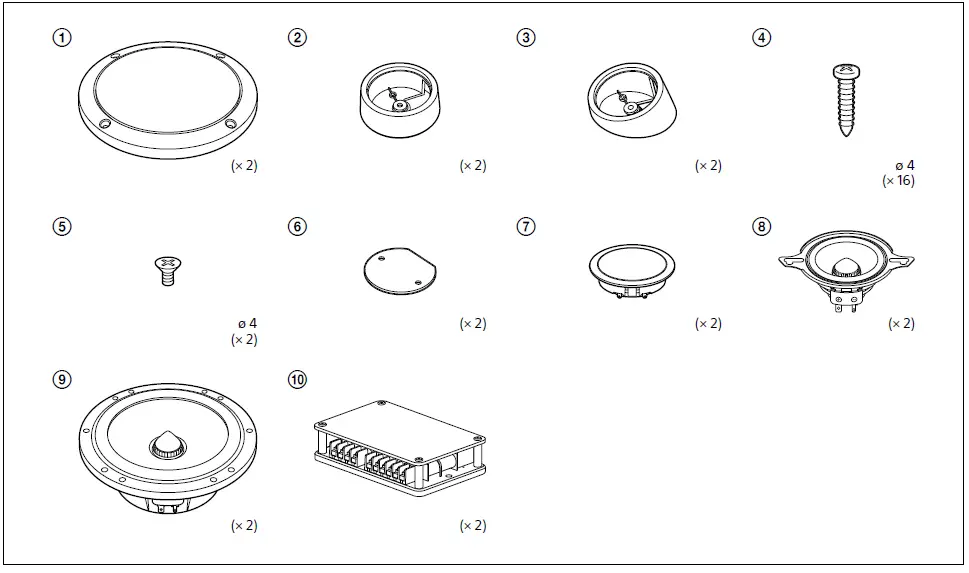 ①

(× 2)

②

(× 2)

③

(× 2)

④

ø 4
(× 16)

⑤

ø 4
(× 2)

⑥

(× 2)

⑦

(× 2)

⑧

(× 2)

⑨

(× 2)

⑩

(× 2)