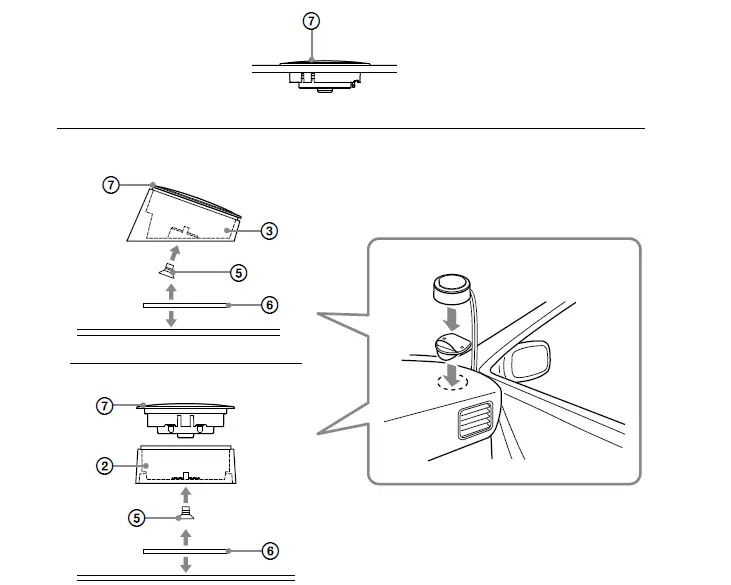 7

7
3
5
6

7
2
5
6