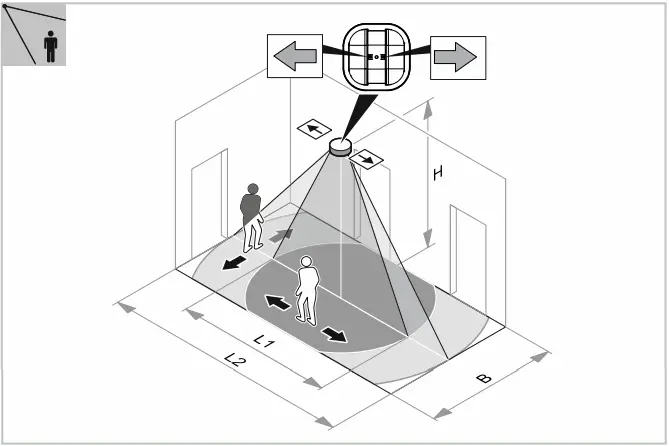 H
L1
L2
B