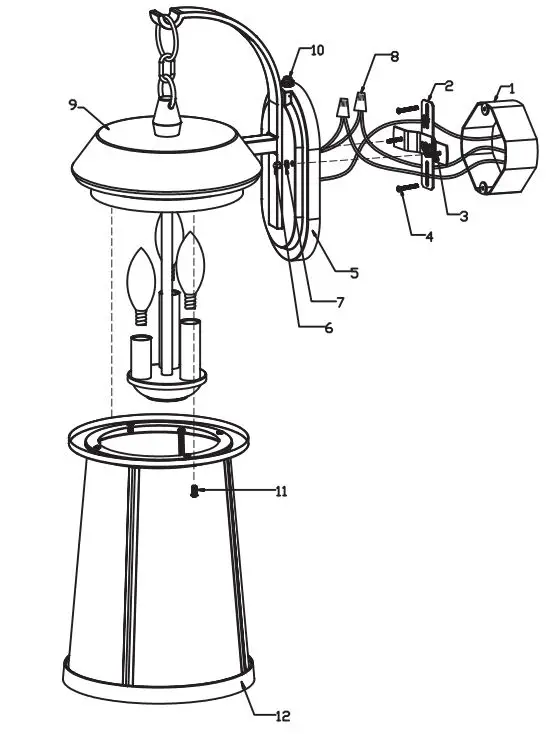 10
8
2
1
9
3
4
5
7
6
11
12