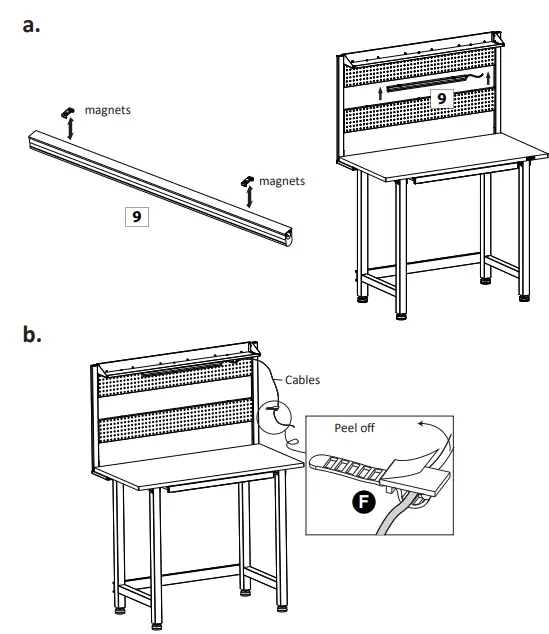 a.

magnets

magnets

9

9

b.

Cables

Peel off

F