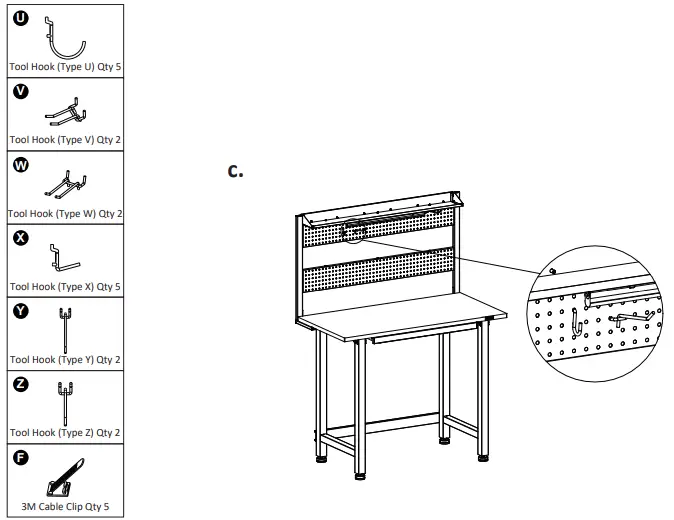 U
Tool Hook (Type U) Qty 5

V
Tool Hook (Type V) Qty 2

W
Tool Hook (Type W) Qty 2

X
Tool Hook (Type X) Qty 5

Y
Tool Hook (Type Y) Qty 2

Z
Tool Hook (Type Z) Qty 2

F
3M Cable Clip Qty 5

C.