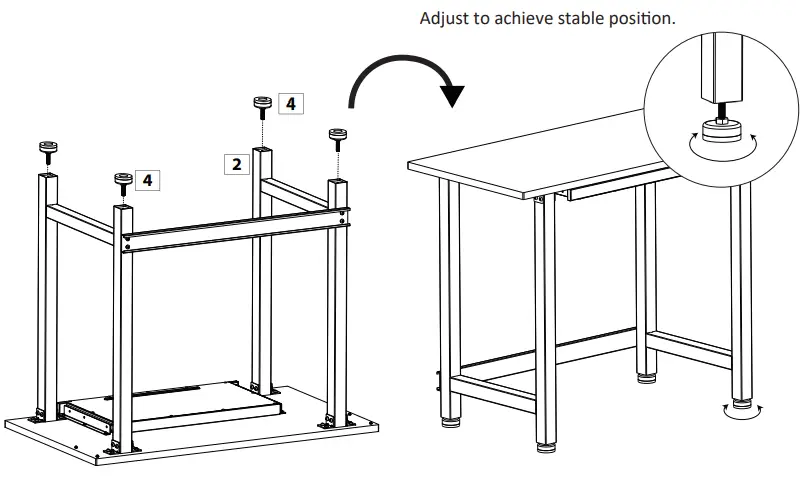 Adjust to achieve stable position.

4

2

4