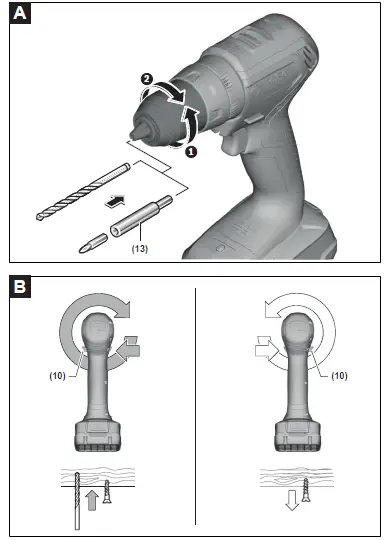 A

2

1

(13)

B

(10)

(10)