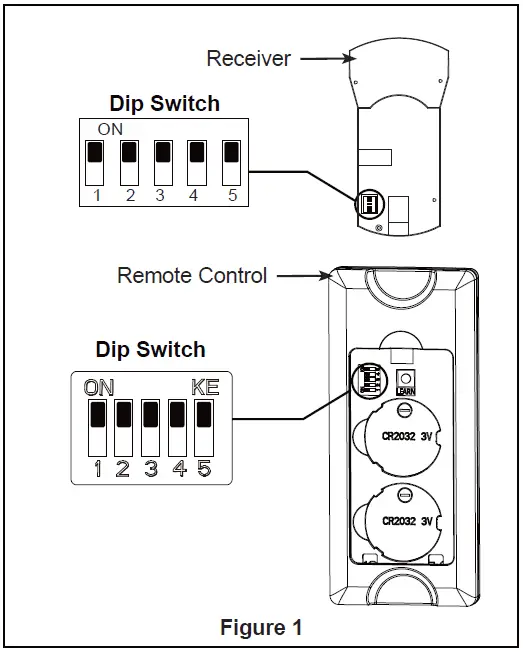 Receiver

Dip Switch

ON

1 2 3 4 5

Remote Control

Dip Switch

ON KE

1 2 3 4 5

LEARN

CR2032 3V

CR2032 3V

Figure 1