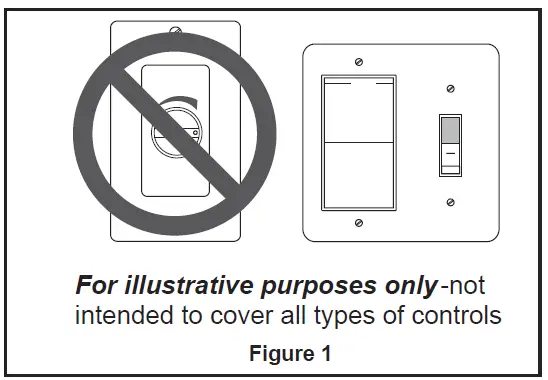 For illustrative purposes only-not intended to cover all types of controls

Figure 1