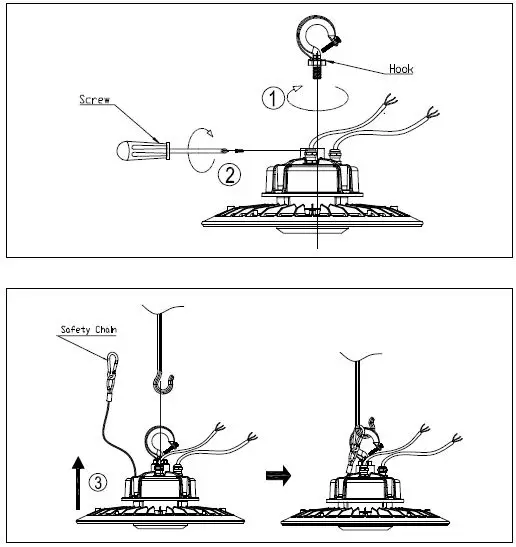 Hook

Screw

①

②

Safety Chain

③