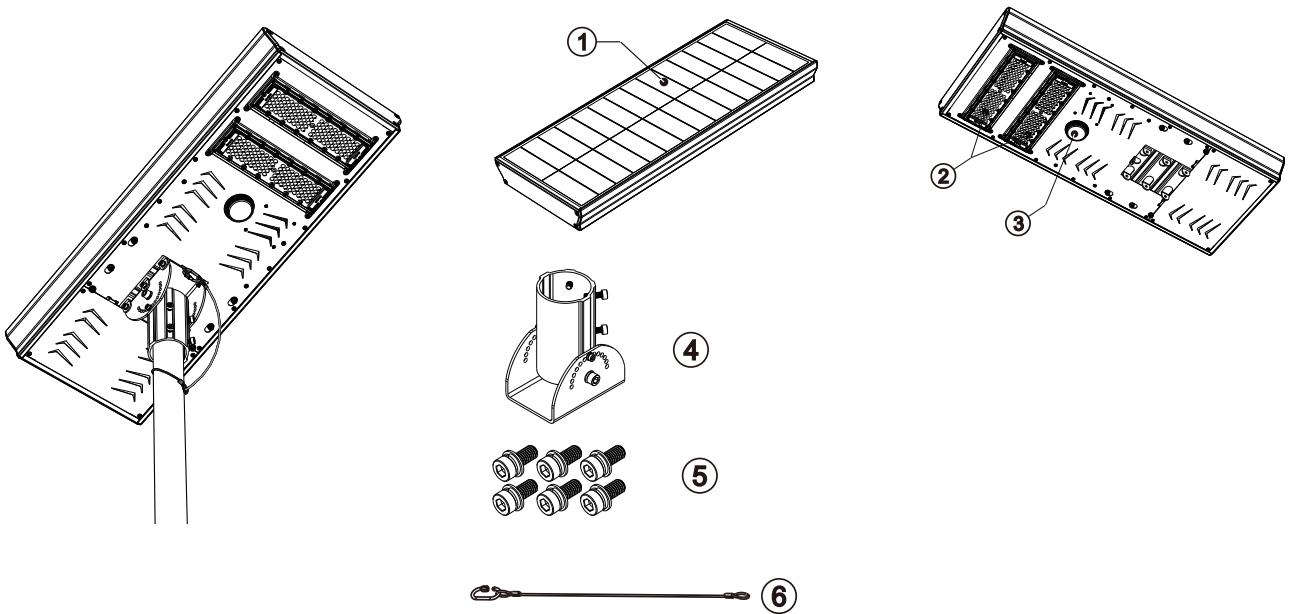 ①
②
③
④
⑤
⑥