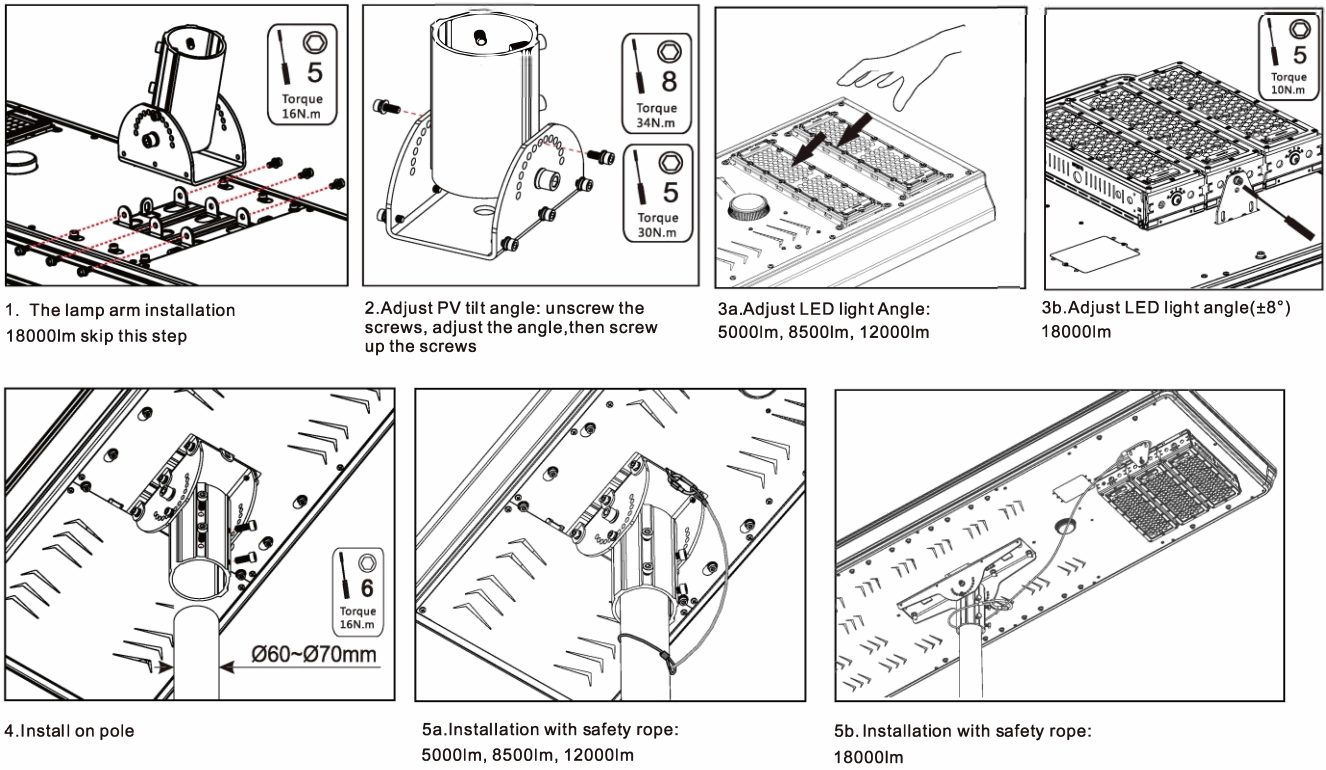 5
Torque
16N.m

1. The lamp arm installation
18000lm skip this step

8
Torque
34N.m

5
Torque
30N.m

2.Adjust PV tilt angle: unscrew the screws, adjust the angle,then screw up the screws

3a.Adjust LED light Angle:
5000lm, 8500lm, 12000lm

5
Torque
10N.m

3b.Adjust LED light angle(±8°)
18000lm

6
Torque
16N.m

Ø60~Ø70mm

4.Install on pole

5a.Installation with safety rope:
5000lm, 8500lm, 12000lm

5b. Installation with safety rope:
18000lm