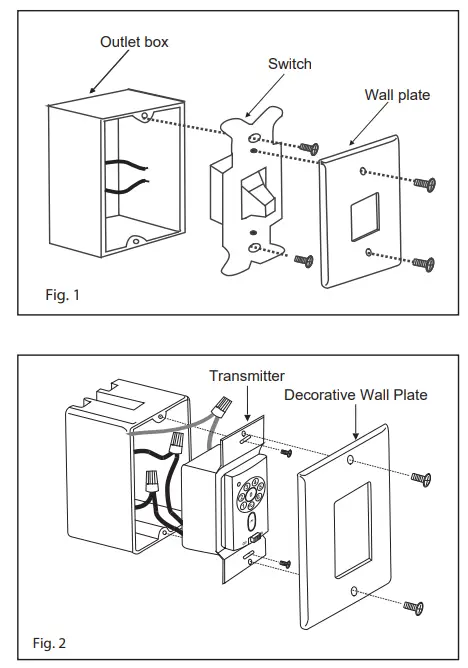 Outlet box
Switch
Wall plate
Fig. 1

Transmitter
Decorative Wall Plate
Fig. 2