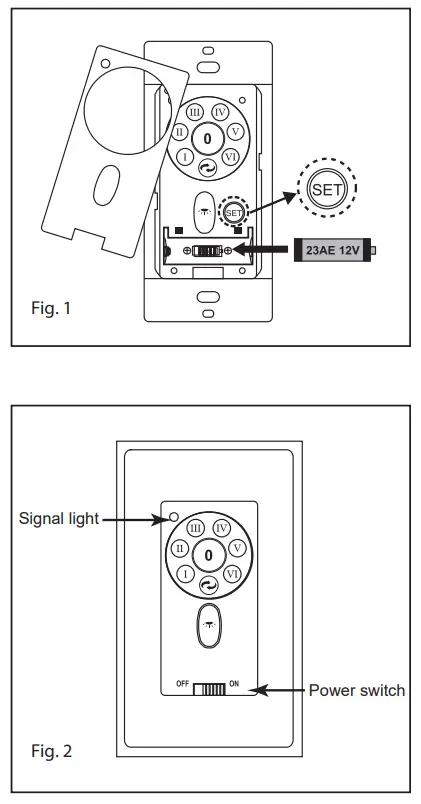 III IV
II 0 V
I VI
SET
SET
23AE 12V
Fig. 1

Signal light
III IV
II 0 V
I VI
OFF ON
Power switch
Fig. 2