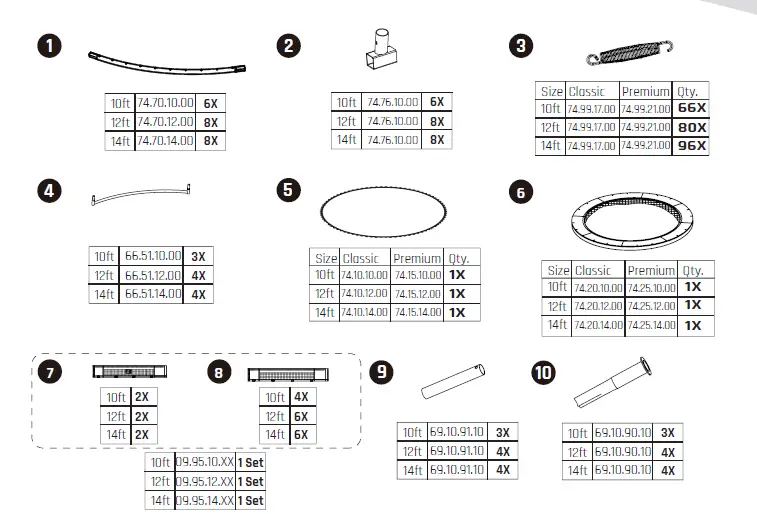 1

| 10ft | 74.70.10.00 | 6X |
|---|---|---|
| 12ft | 74.70.12.00 | 8X |
| 14ft | 74.70.14.00 | 8X |

2

| 10ft | 74.76.10.00 | 6X |
|---|---|---|
| 12ft | 74.76.10.00 | 8X |
| 14ft | 74.76.10.00 | 8X |

3

| Size | Classic | Premium | Qty. |
|---|---|---|---|
| 10ft | 74.99.17.00 | 74.99.21.00 | 66X |
| 12ft | 74.99.17.00 | 74.99.21.00 | 80X |
| 14ft | 74.99.17.00 | 74.99.21.00 | 96X |

4

| 10ft | 66.51.10.00 | 3X |
|---|---|---|
| 12ft | 66.51.12.00 | 4X |
| 14ft | 66.51.14.00 | 4X |

5

| Size | Classic | Premium | Qty. |
|---|---|---|---|
| 10ft | 74.10.10.00 | 74.15.10.00 | 1X |
| 12ft | 74.10.12.00 | 74.15.12.00 | 1X |
| 14ft | 74.10.14.00 | 74.15.14.00 | 1X |

6

| Size | Classic | Premium | Qty. |
|---|---|---|---|
| 10ft | 74.20.10.00 | 74.25.10.00 | 1X |
| 12ft | 74.20.12.00 | 74.25.12.00 | 1X |
| 14ft | 74.20.14.00 | 74.25.14.00 | 1X |

7

| 10ft | 2X |
|---|---|
| 12ft | 2X |
| 14ft | 2X |

8

| 10ft | 4X |
|---|---|
| 12ft | 6X |
| 14ft | 6X |

| 10ft | 09.95.10.XX | 1 Set |
|---|---|---|
| 12ft | 09.95.12.XX | 1 Set |
| 14ft | 09.95.14.XX | 1 Set |

9

| 10ft | 69.10.91.10 | 3X |
|---|---|---|
| 12ft | 69.10.91.10 | 4X |
| 14ft | 69.10.91.10 | 4X |

10

| 10ft | 69.10.90.10 | 3X |
|---|---|---|
| 12ft | 69.10.90.10 | 4X |
| 14ft | 69.10.90.10 | 4X |