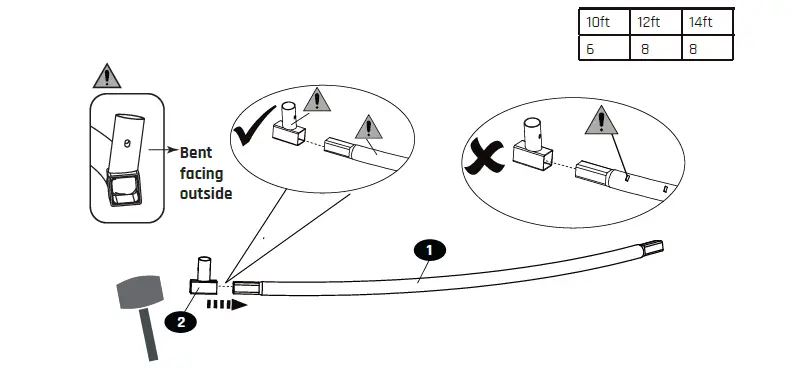 | 10ft | 12ft | 14ft |
|---|---|---|
| 6 | 8 | 8 |

Bent facing outside

1

2