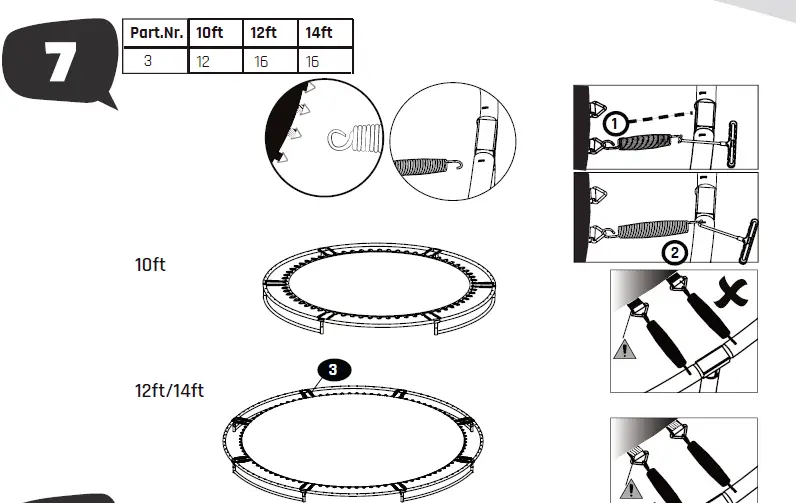 7

| Part.Nr. | 10ft | 12ft | 14ft |
|---|---|---|---|
| 3 | 12 | 16 | 16 |

1

2

10ft

3

12ft/14ft