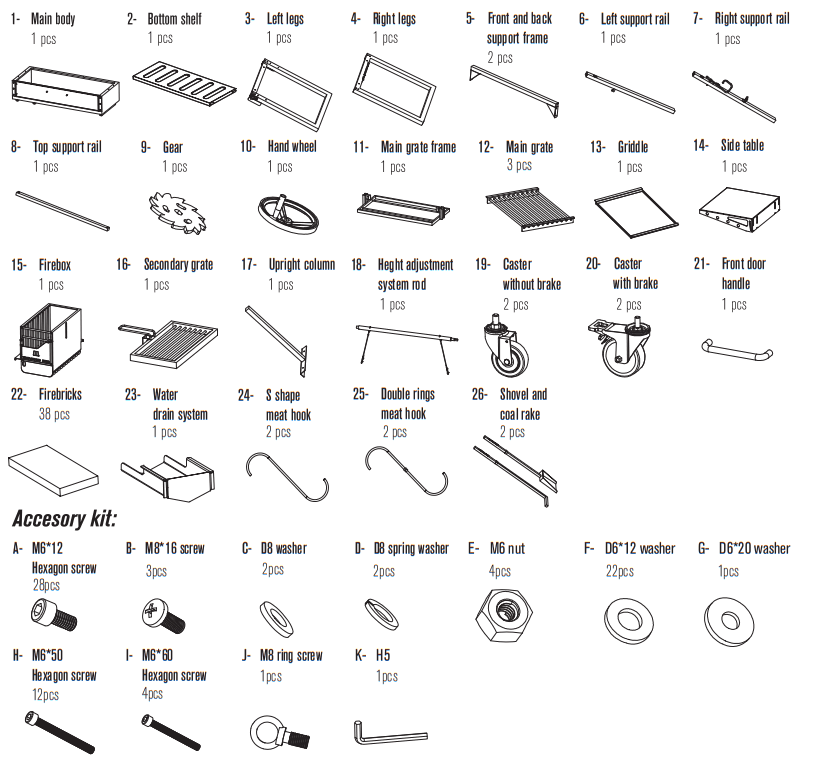 1- Main body
1 pcs

2- Bottom shelf
1 pcs

3- Left legs
1 pcs

4- Right legs
1 pcs

5- Front and back support frame
2 pcs

6- Left support rail
1 pcs

7- Right support rail
1 pcs

8- Top support rail
1 pcs

9- Gear
1 pcs

10- Hand wheel
1 pcs

11- Main grate frame
1 pcs

12- Main grate
3 pcs

13- Griddle
1 pcs

14- Side table
1 pcs

15- Firebox
1 pcs

16- Secondary grate
1 pcs

17- Upright column
1 pcs

18- Heght adjustment system rod
1 pcs

19- Caster without brake
2 pcs

20- Caster with brake
2 pcs

21- Front door handle
1 pcs

22- Firebricks
38 pcs

23- Water drain system
1 pcs

24- S shape meat hook
2 pcs

25- Double rings meat hook
2 pcs

26- Shovel and coal rake
2 pcs

Accesory kit:

A- M6*12 Hexagon screw
28pcs

B- M8*16 screw
3pcs

C- D8 washer
2pcs

D- D8 spring washer
2pcs

E- M6 nut
4pcs

F- D6*12 washer
22pcs

G- D6*20 washer
1pcs

H- M6*50 Hexagon screw
12pcs

I- M6*60 Hexagon screw
4pcs

J- M8 ring screw
1pcs

K- H5
1pcs