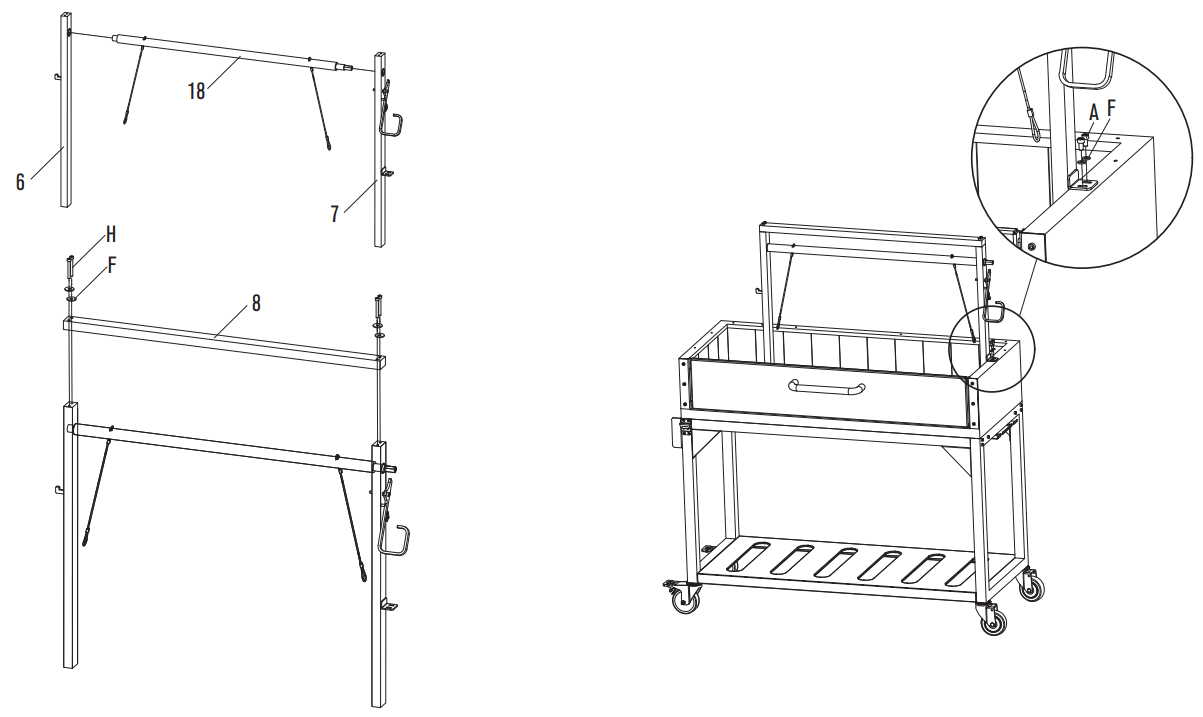 18
6
7
H
F
8
A
F