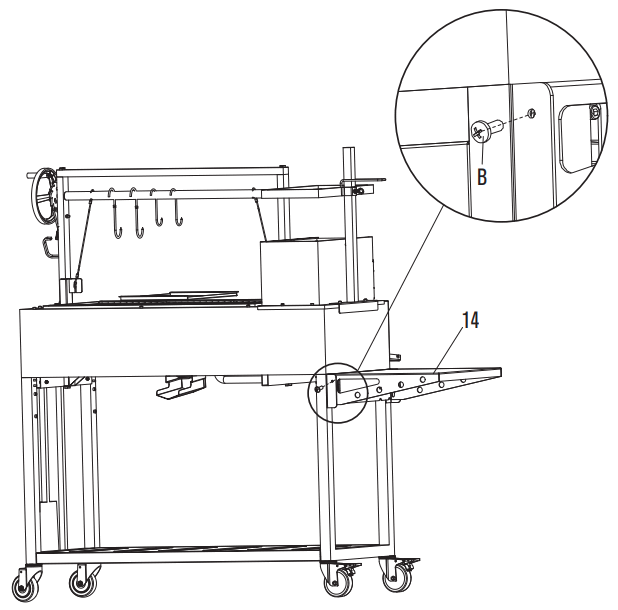 B
14