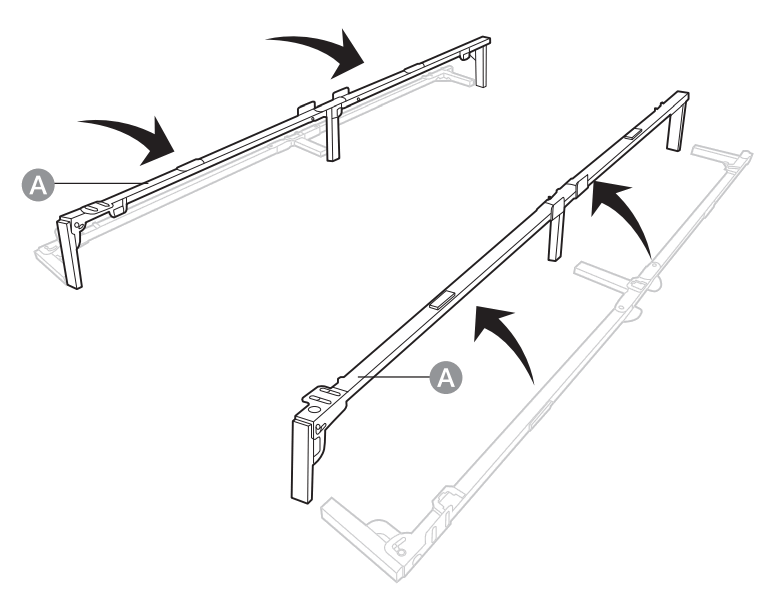 A

A