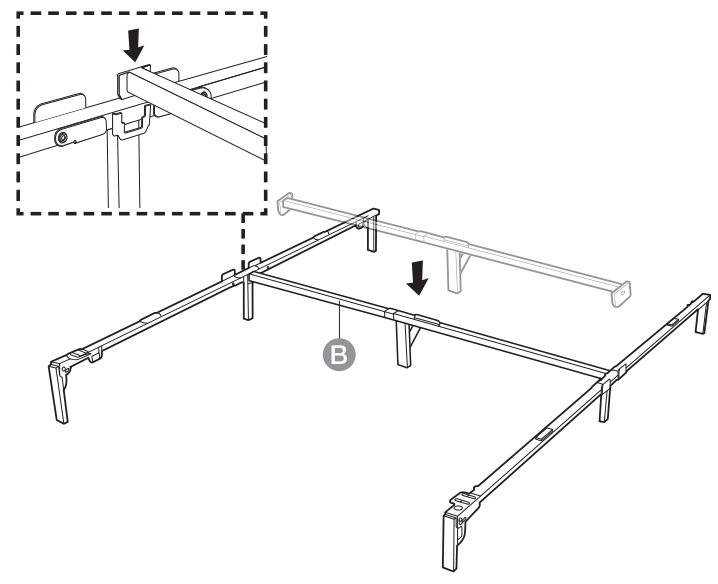 B